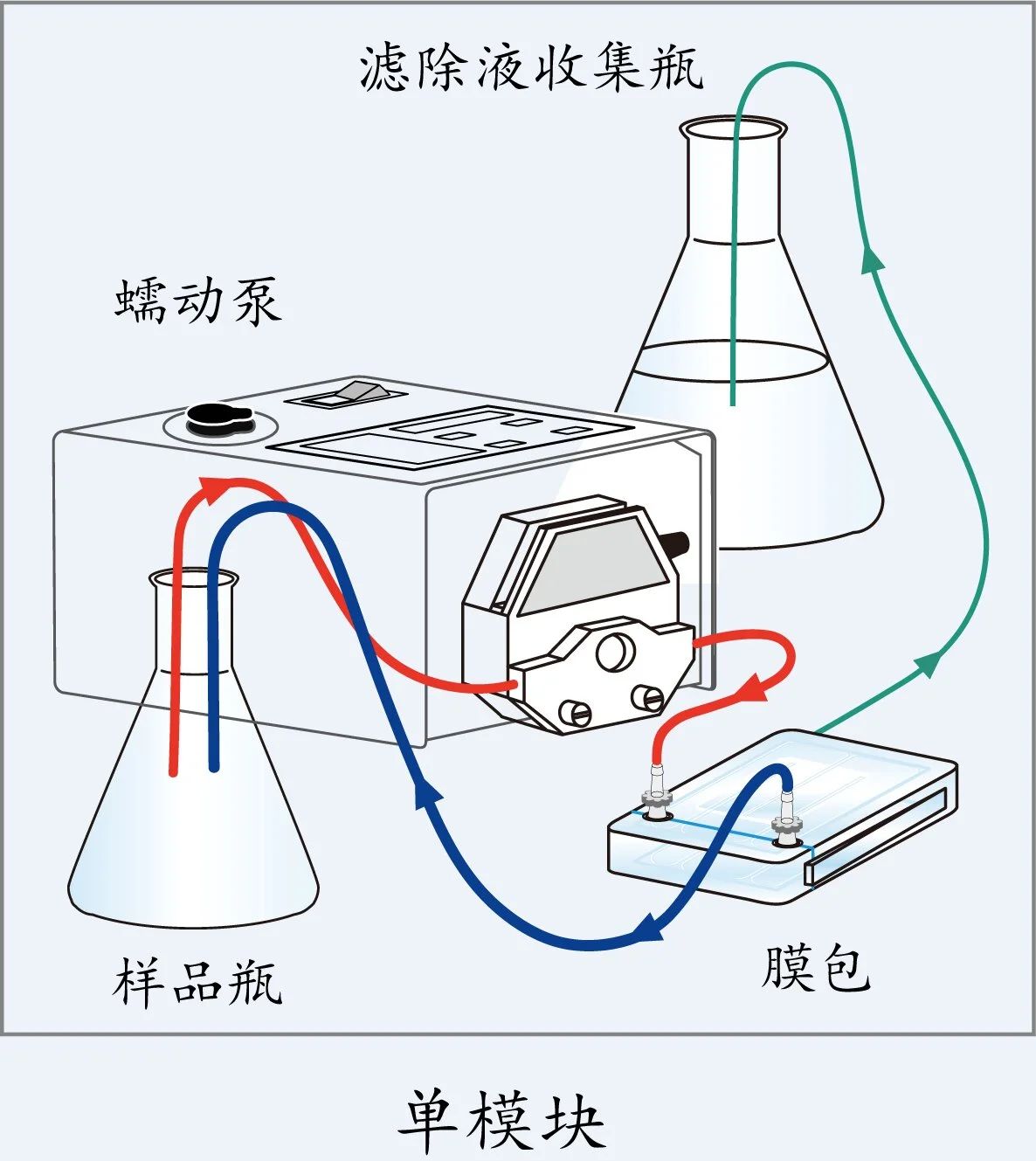 滤除液收集瓶

蠕动泵

样品瓶

膜包

单模块